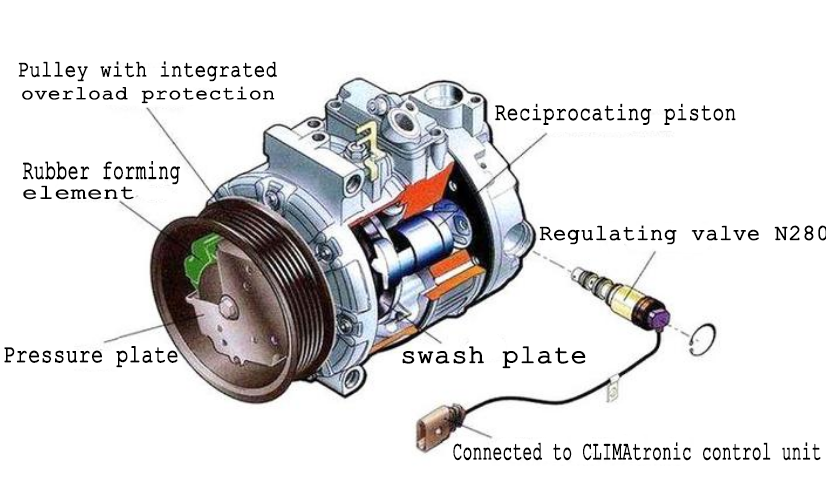 Pulley with integrated overload protection

Reciprocating piston

Rubber forming element

Regulating valve N280

Pressure plate

swash plate

Connected to CLIMAtronic control unit